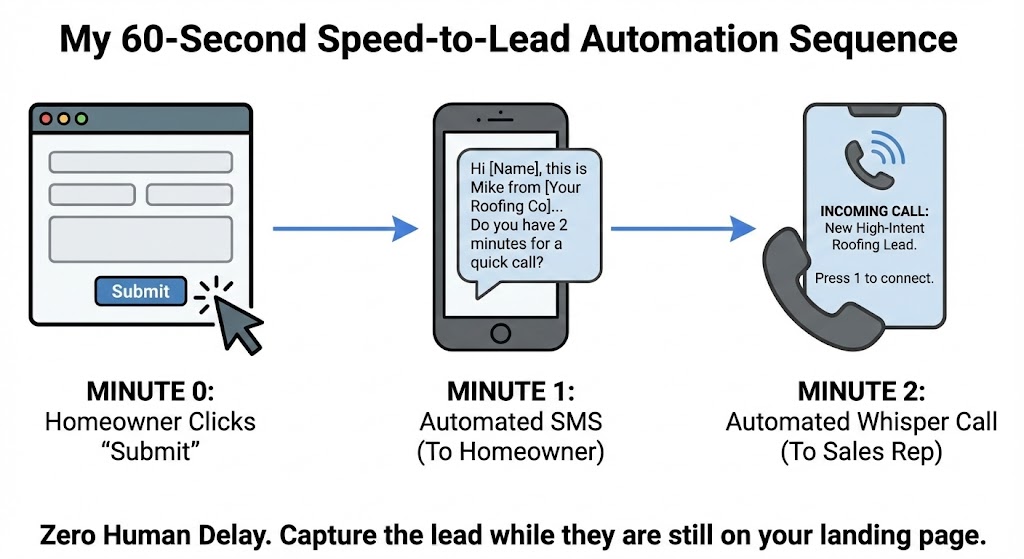 My 60-Second Speed-to-Lead Automation Sequence

Submit

Hi [Name], this is Mike from [Your Roofing Co]... Do you have 2 minutes for a quick call?

INCOMING CALL: New High-Intent Roofing Lead.

Press 1 to connect.

MINUTE 0:
Homeowner Clicks "Submit"

MINUTE 1:
Automated SMS (To Homeowner)

MINUTE 2:
Automated Whisper Call (To Sales Rep)

Zero Human Delay. Capture the lead while they are still on your landing page.