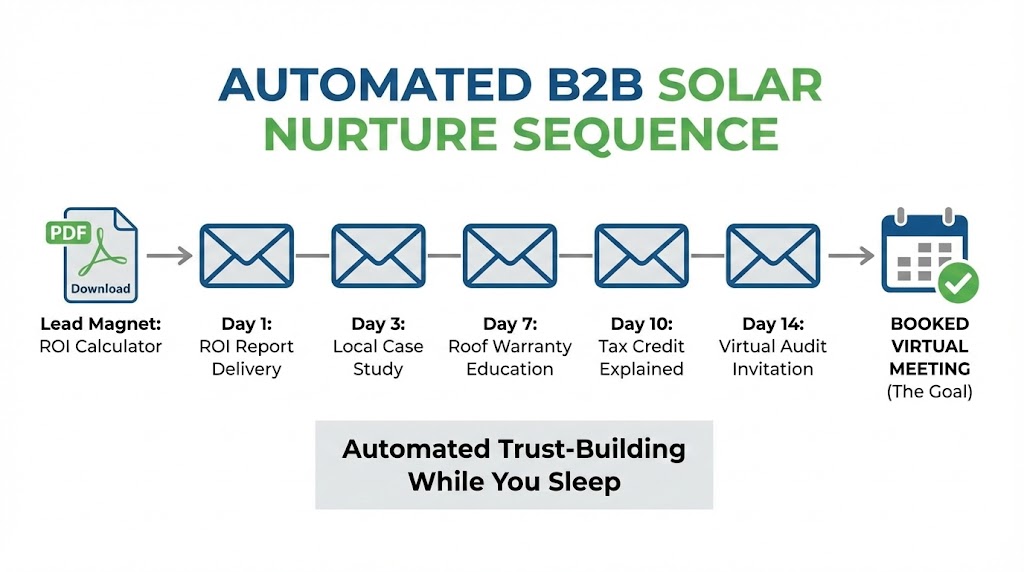 AUTOMATED B2B SOLAR NURTURE SEQUENCE

PDF

Download

Lead Magnet: ROI Calculator

Day 1: ROI Report Delivery

Day 3: Local Case Study

Day 7: Roof Warranty Education

Day 10: Tax Credit Explained

Day 14: Virtual Audit Invitation

BOOKED VIRTUAL MEETING (The Goal)

Automated Trust-Building While You Sleep